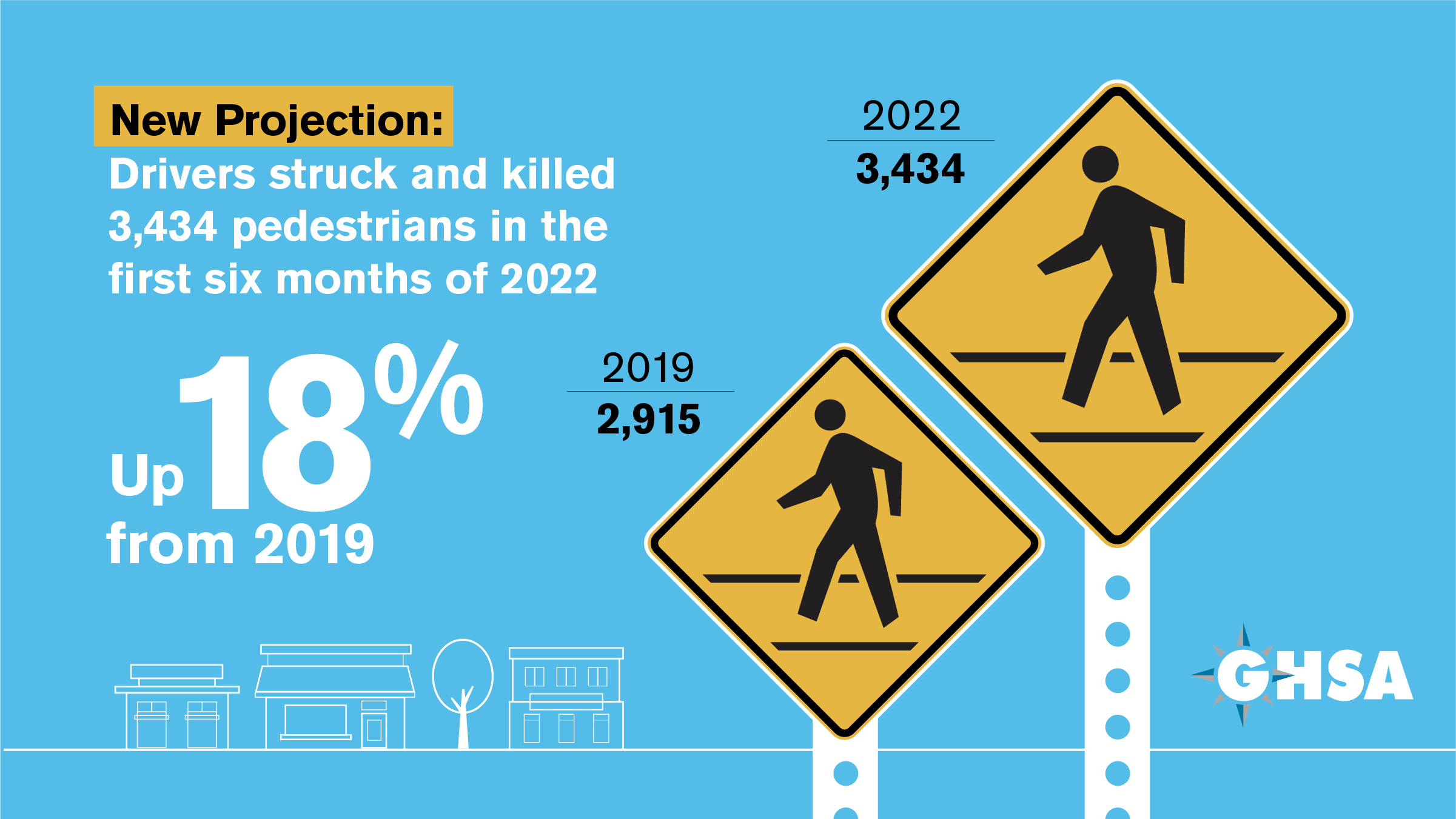 New Projection:
Drivers struck and killed 3,434 pedestrians in the first six months of 2022

Up 18% from 2019

2022
3,434

2019
2,915

GHSA